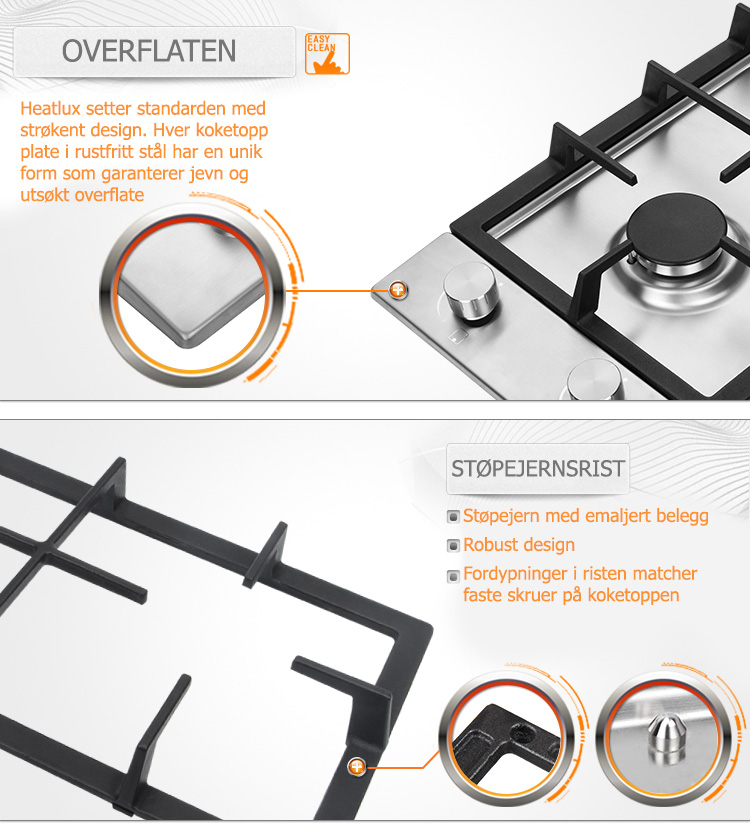 OVERFLATEN

EASY CLEAN

Heatlux setter standarden med strøkent design. Hver koketopp plate i rustfritt stål har en unik form som garanterer jevn og utsøkt overflate

STØPEJERNSRIST

Støpejern med emaljert belegg

Robust design

Fordypninger i risten matcher faste skruer på koketoppen